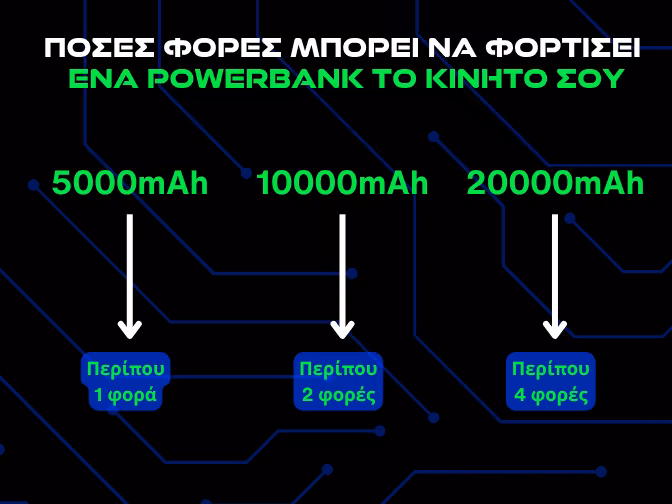 ΠΟΣΕΣ ΦΟΡΕΣ ΜΠΟΡΕΙ ΝΑ ΦΟΡΤΙΣΕΙ
ΕΝΑ POWERBANK ΤΟ ΚΙΝΗΤΟ ΣΟΥ

5000mAh

Περίπου
1 φορά

10000mAh

Περίπου
2 φορές

20000mAh

Περίπου
4 φορές